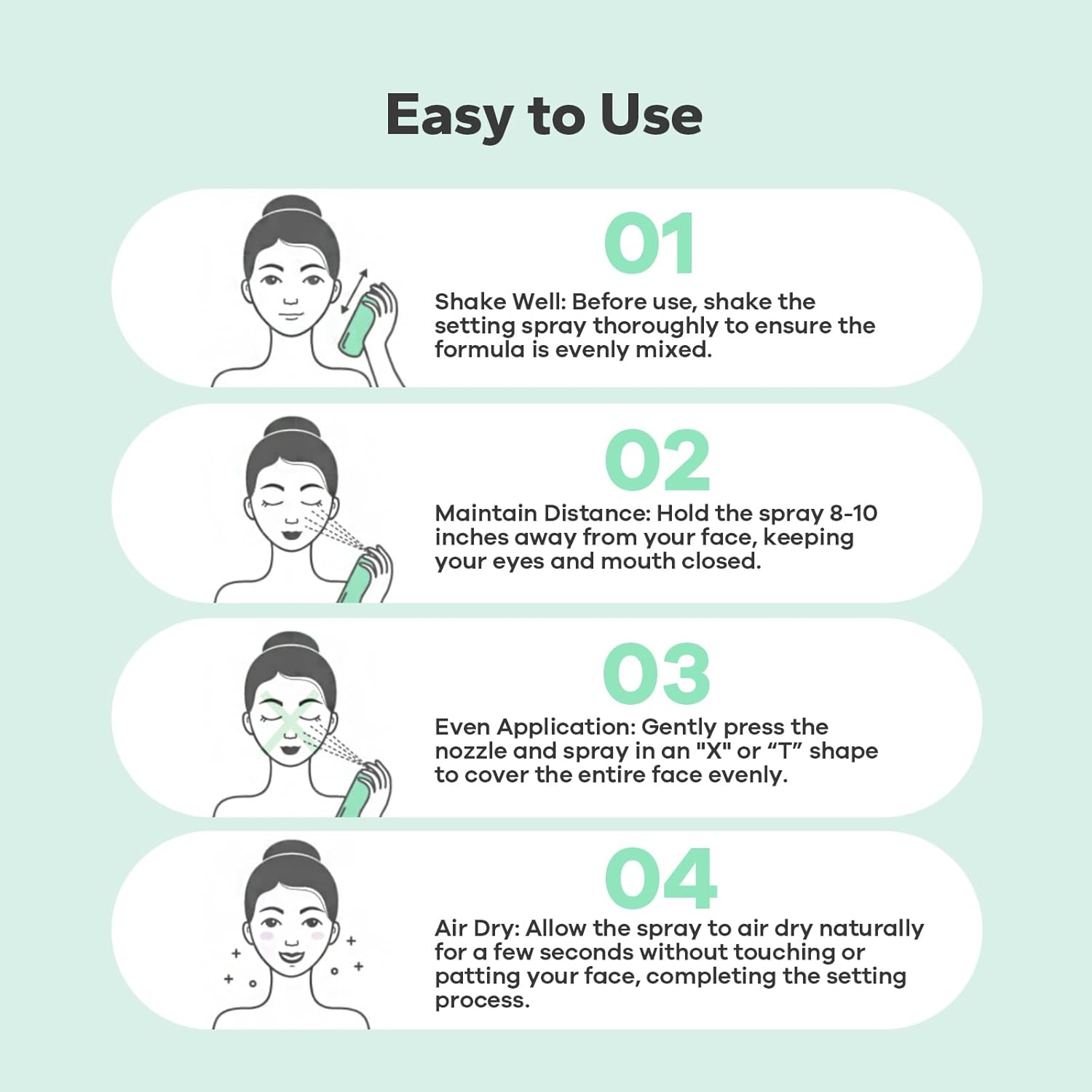 Easy to Use

01

Shake Well: Before use, shake the setting spray thoroughly to ensure the formula is evenly mixed.

02

Maintain Distance: Hold the spray 8-10 inches away from your face, keeping your eyes and mouth closed.

03

Even Application: Gently press the nozzle and spray in an "X" or “T” shape to cover the entire face evenly.

04

Air Dry: Allow the spray to air dry naturally for a few seconds without touching or patting your face, completing the setting process.