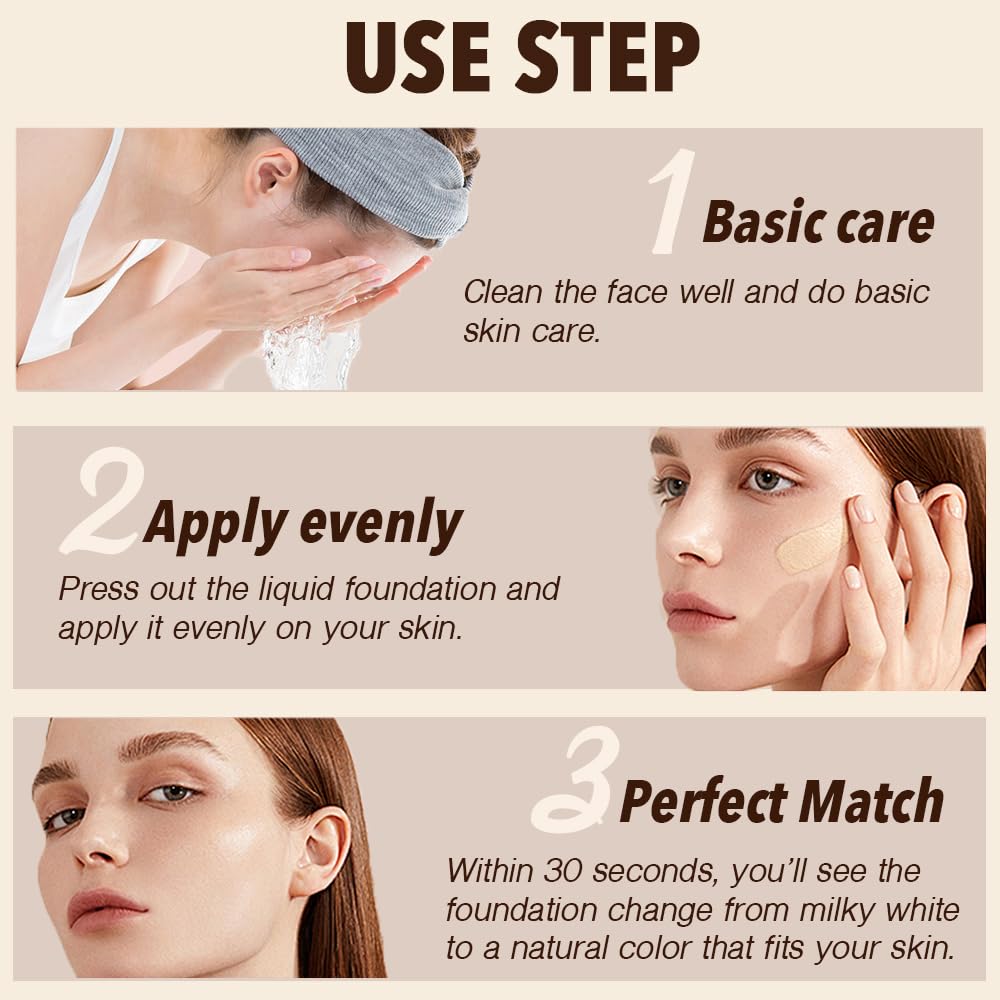 USE STEP

1 Basic care

Clean the face well and do basic skin care.

2 Apply evenly

Press out the liquid foundation and apply it evenly on your skin.

3 Perfect Match

Within 30 seconds, you'll see the foundation change from milky white to a natural color that fits your skin.