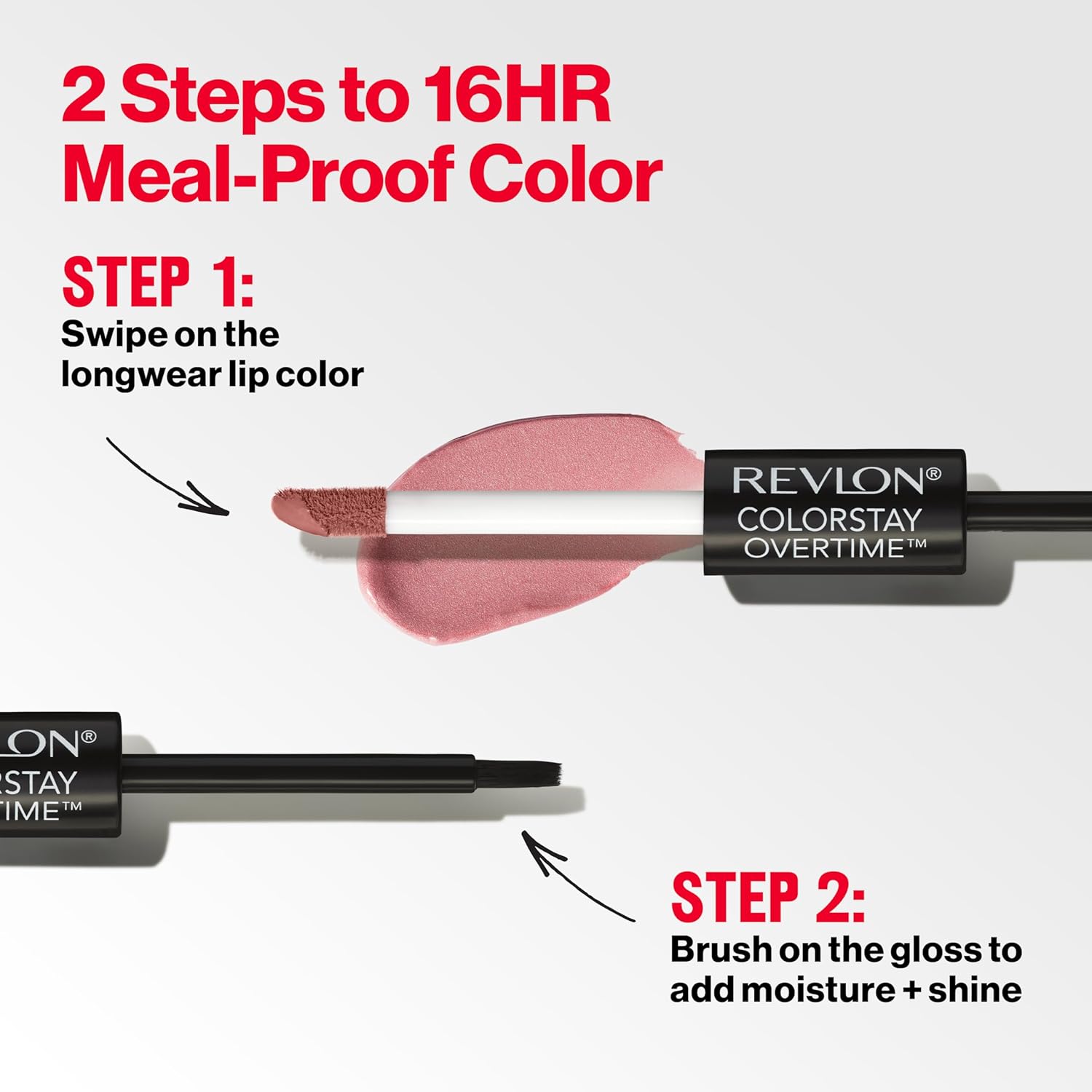 2 Steps to 16HR Meal-Proof Color

STEP 1:
Swipe on the longwear lip color

REVLON®
COLORSTAY
OVERTIME™

LON®
RSTAY
TIME™

STEP 2:
Brush on the gloss to add moisture + shine