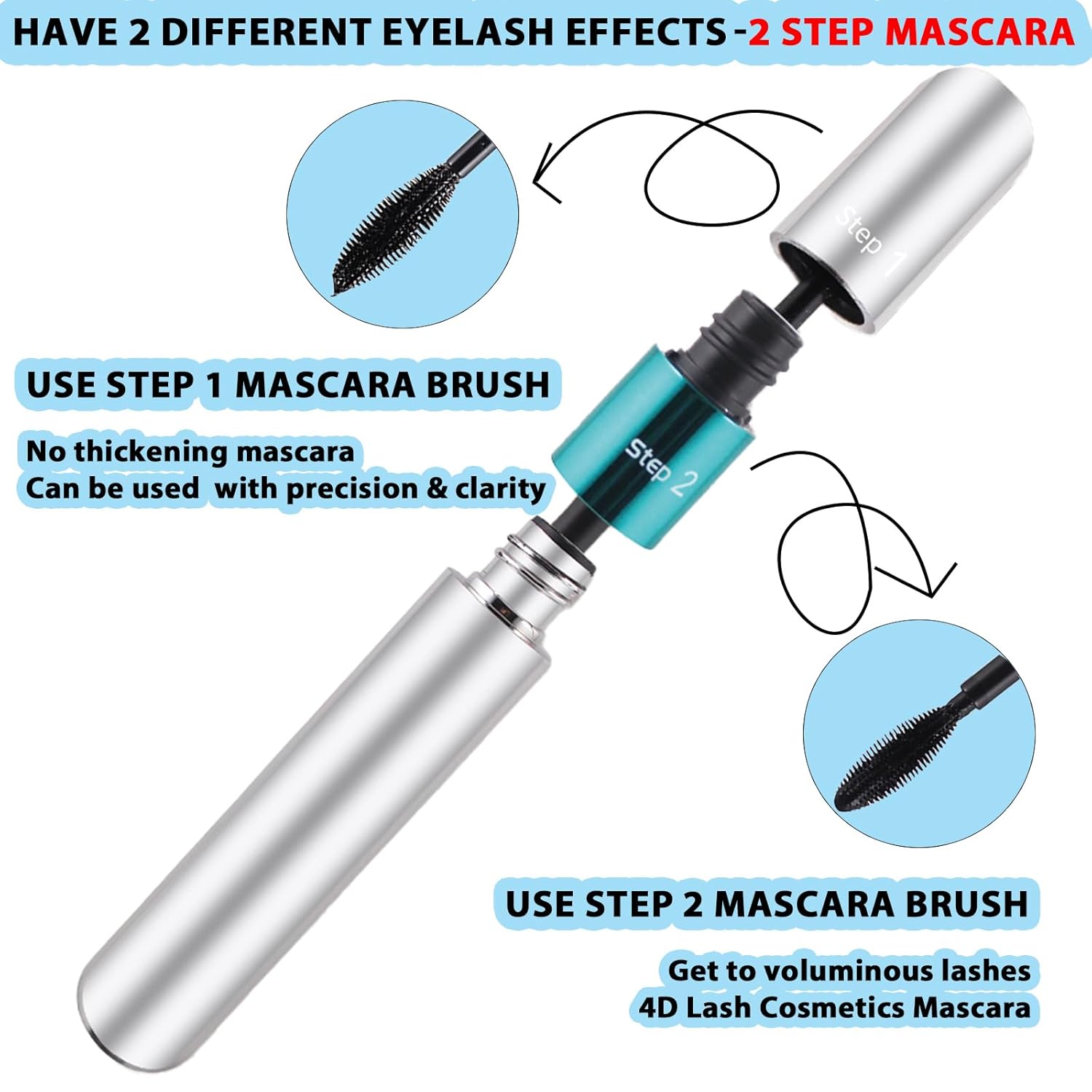 HAVE 2 DIFFERENT EYELASH EFFECTS -2 STEP MASCARA

Step 1

USE STEP 1 MASCARA BRUSH

No thickening mascara
Can be used with precision & clarity

Step 2

USE STEP 2 MASCARA BRUSH

Get to voluminous lashes
4D Lash Cosmetics Mascara