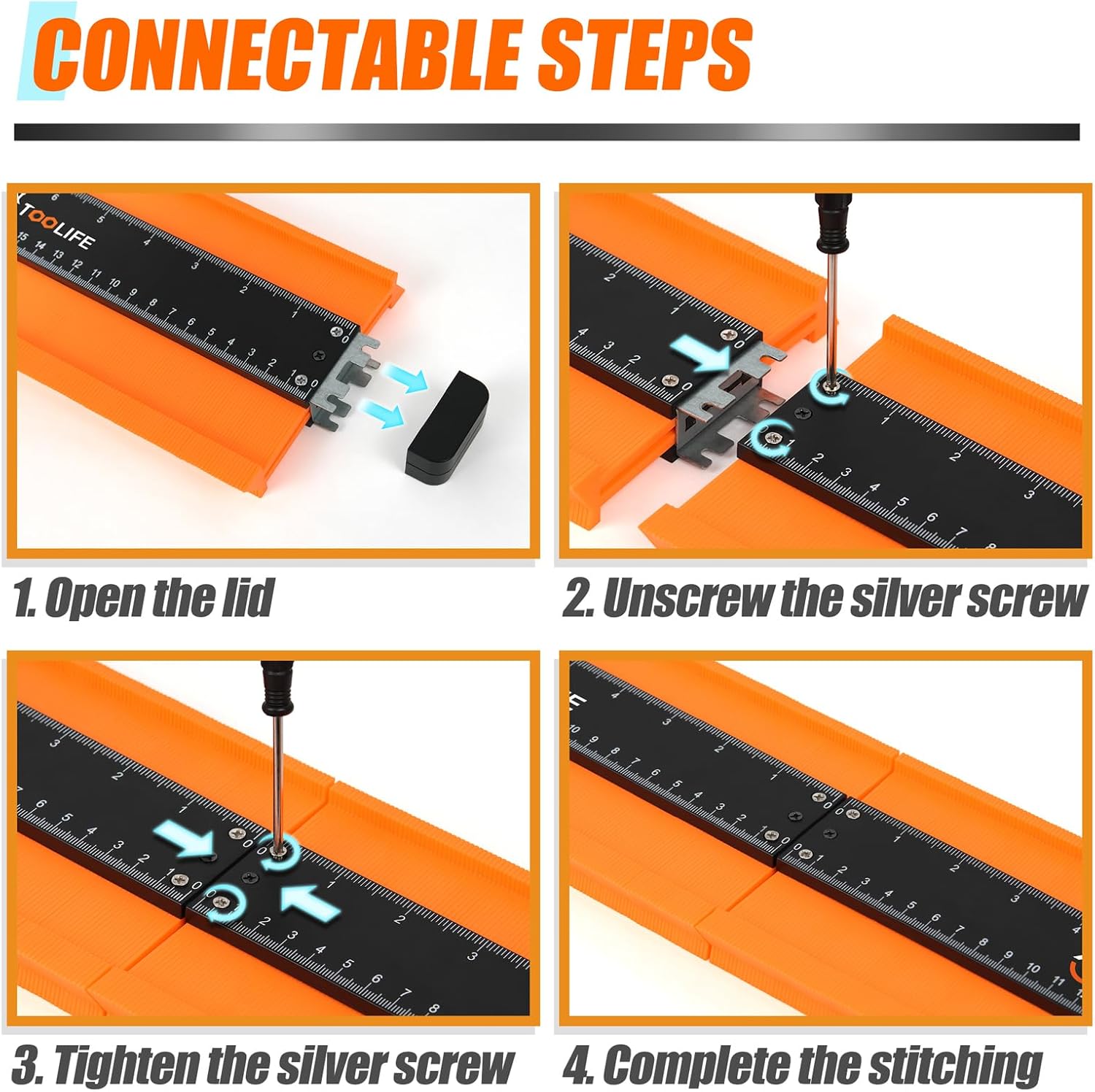 CONNECTABLE STEPS

TOOLIFE

1. Open the lid

2. Unscrew the silver screw

3. Tighten the silver screw

4. Complete the stitching