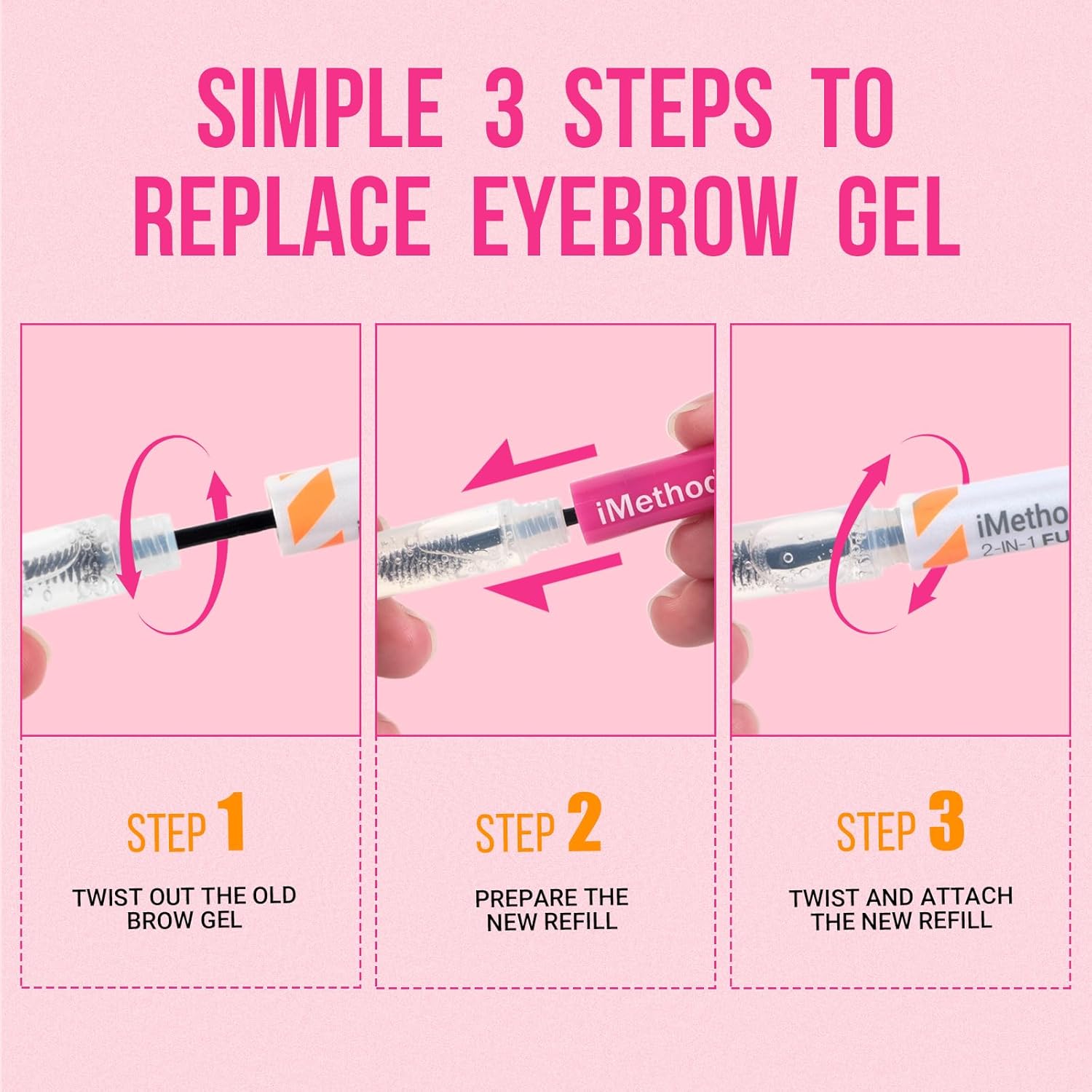 SIMPLE 3 STEPS TO REPLACE EYEBROW GEL

iMethod

iMetho
2-IN-1 FU

STEP 1
TWIST OUT THE OLD BROW GEL

STEP 2
PREPARE THE NEW REFILL

STEP 3
TWIST AND ATTACH THE NEW REFILL