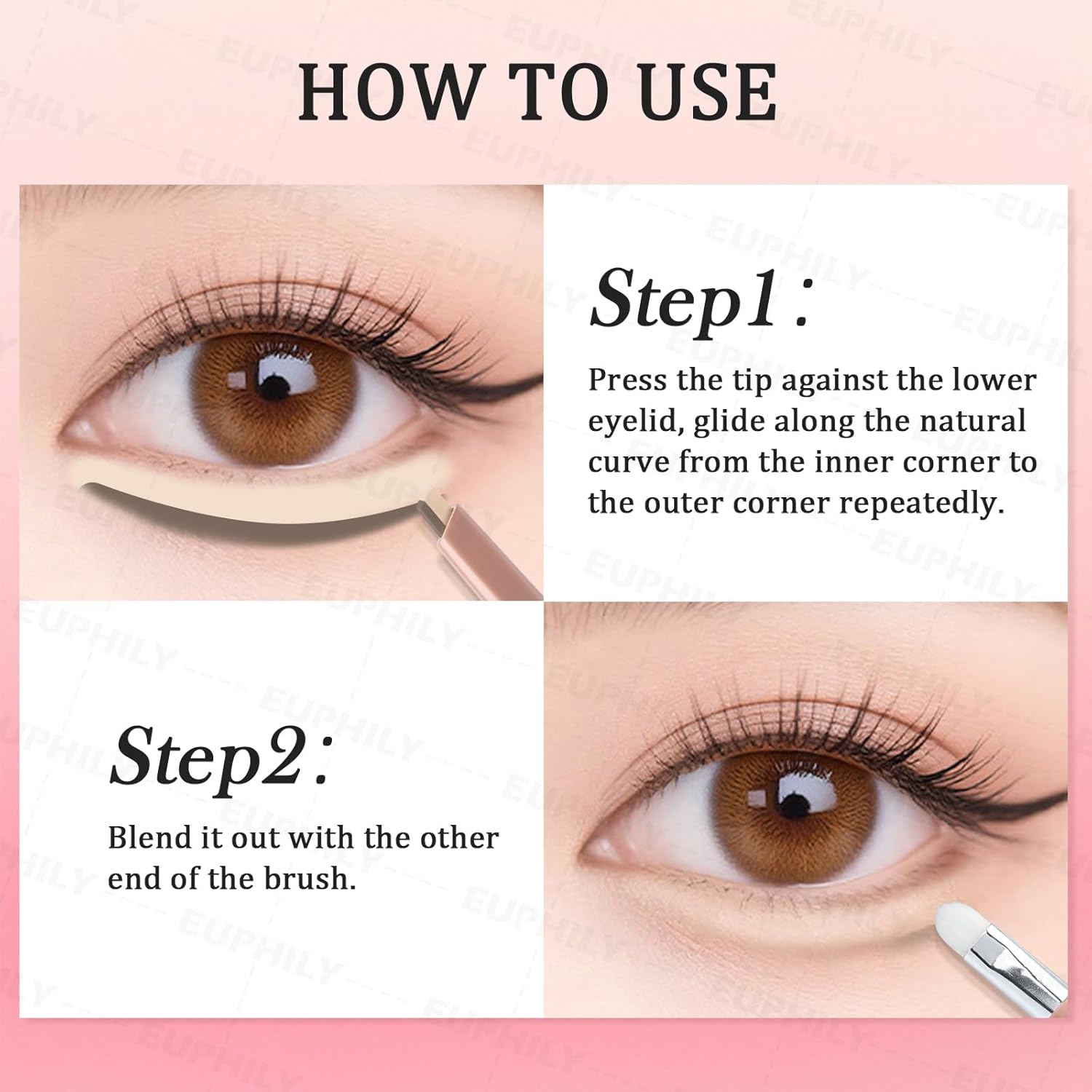 HOW TO USE

Step1:

Press the tip against the lower eyelid, glide along the natural curve from the inner corner to the outer corner repeatedly.

Step2:

Blend it out with the other end of the brush.

EUPHILY