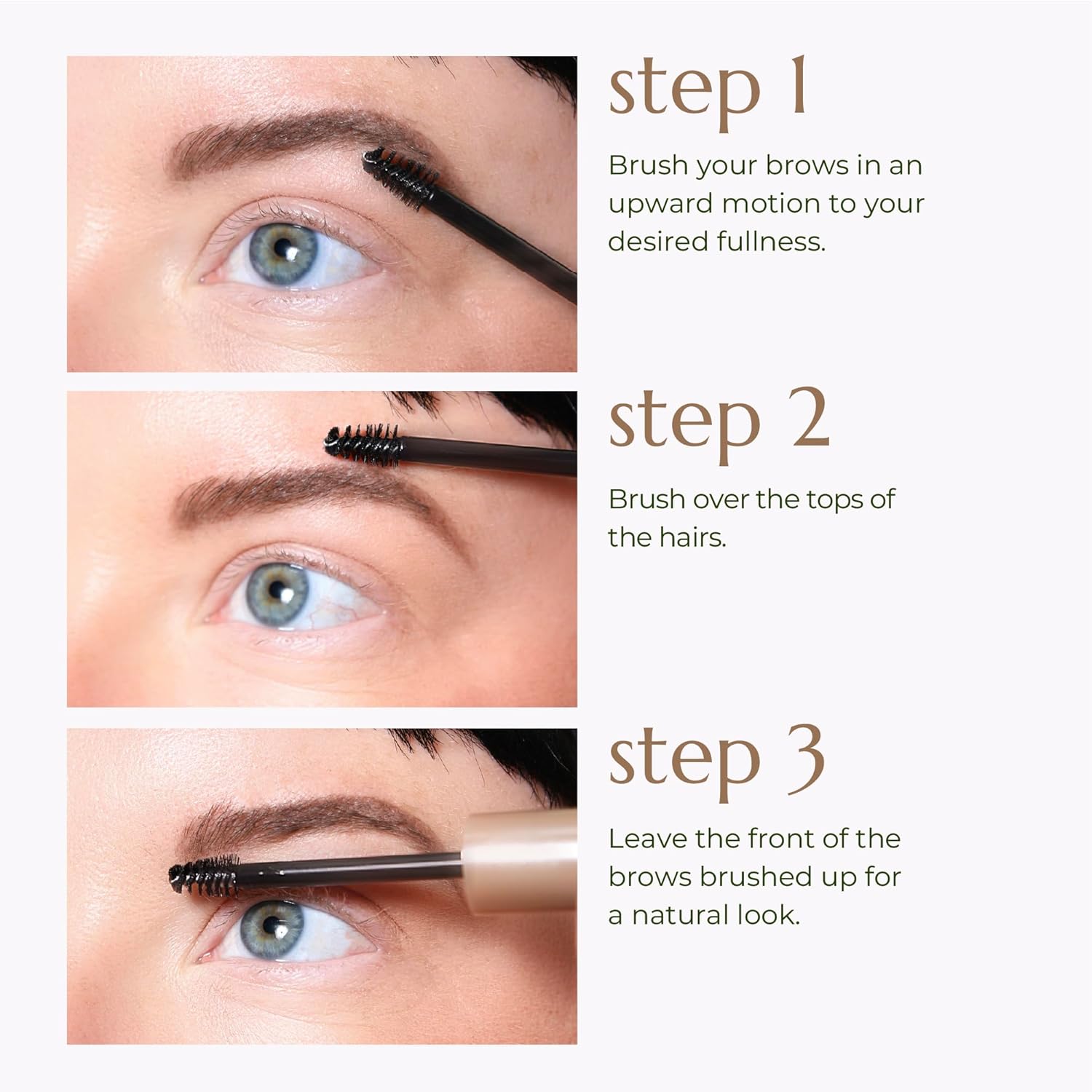 step 1

Brush your brows in an upward motion to your desired fullness.

step 2

Brush over the tops of the hairs.

step 3

Leave the front of the brows brushed up for a natural look.