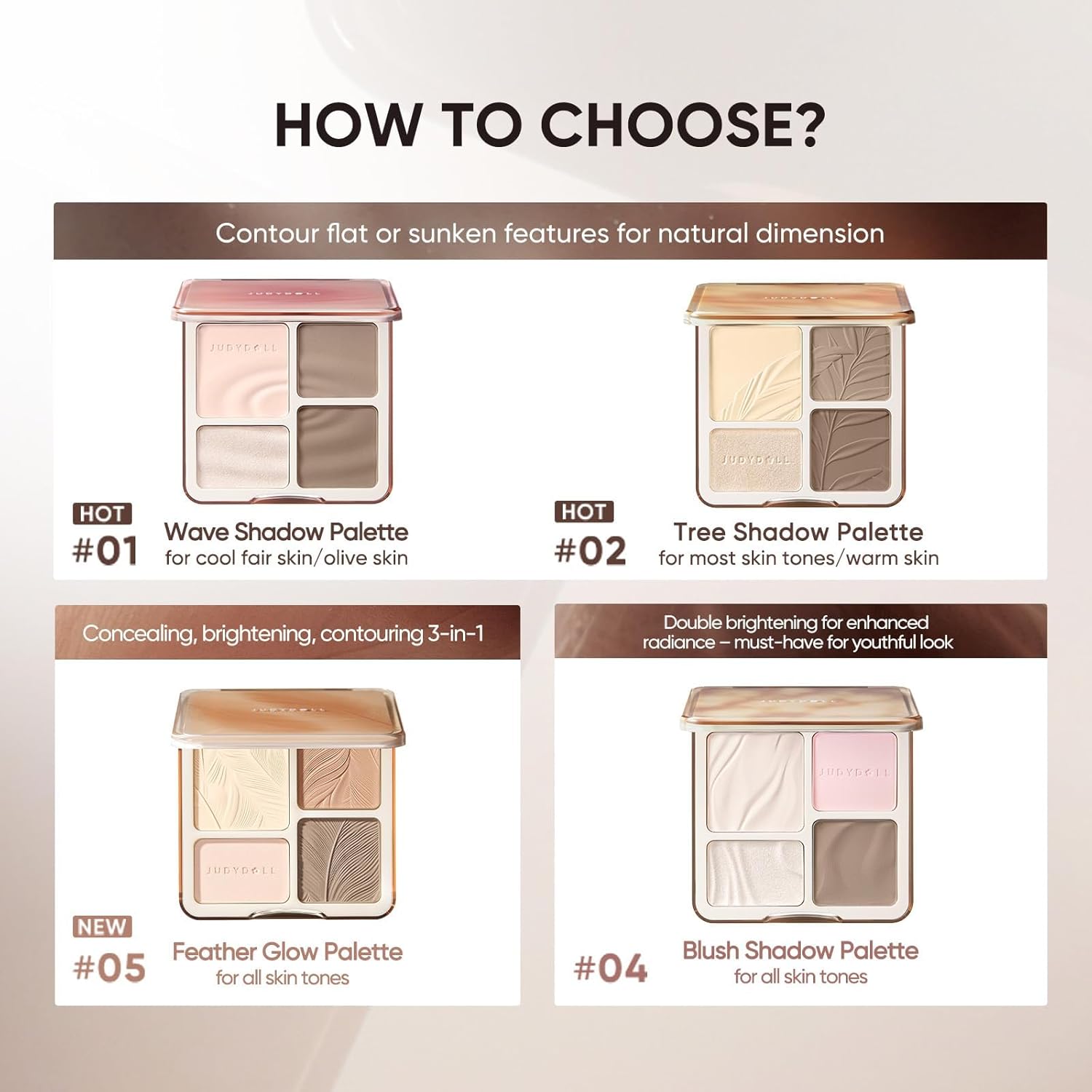 HOW TO CHOOSE?

Contour flat or sunken features for natural dimension

JUDYDOLL

JUDYDOLL

HOT
#01
Wave Shadow Palette
for cool fair skin/olive skin

JUDYDOLL

JUDYDOLL

HOT
#02
Tree Shadow Palette
for most skin tones/warm skin

Concealing, brightening, contouring 3-in-1

JUDYDOLL

JUDYDOLL

NEW
#05
Feather Glow Palette
for all skin tones

Double brightening for enhanced radiance – must-have for youthful look

JUDYDOLL

JUDYDOLL

#04
Blush Shadow Palette
for all skin tones