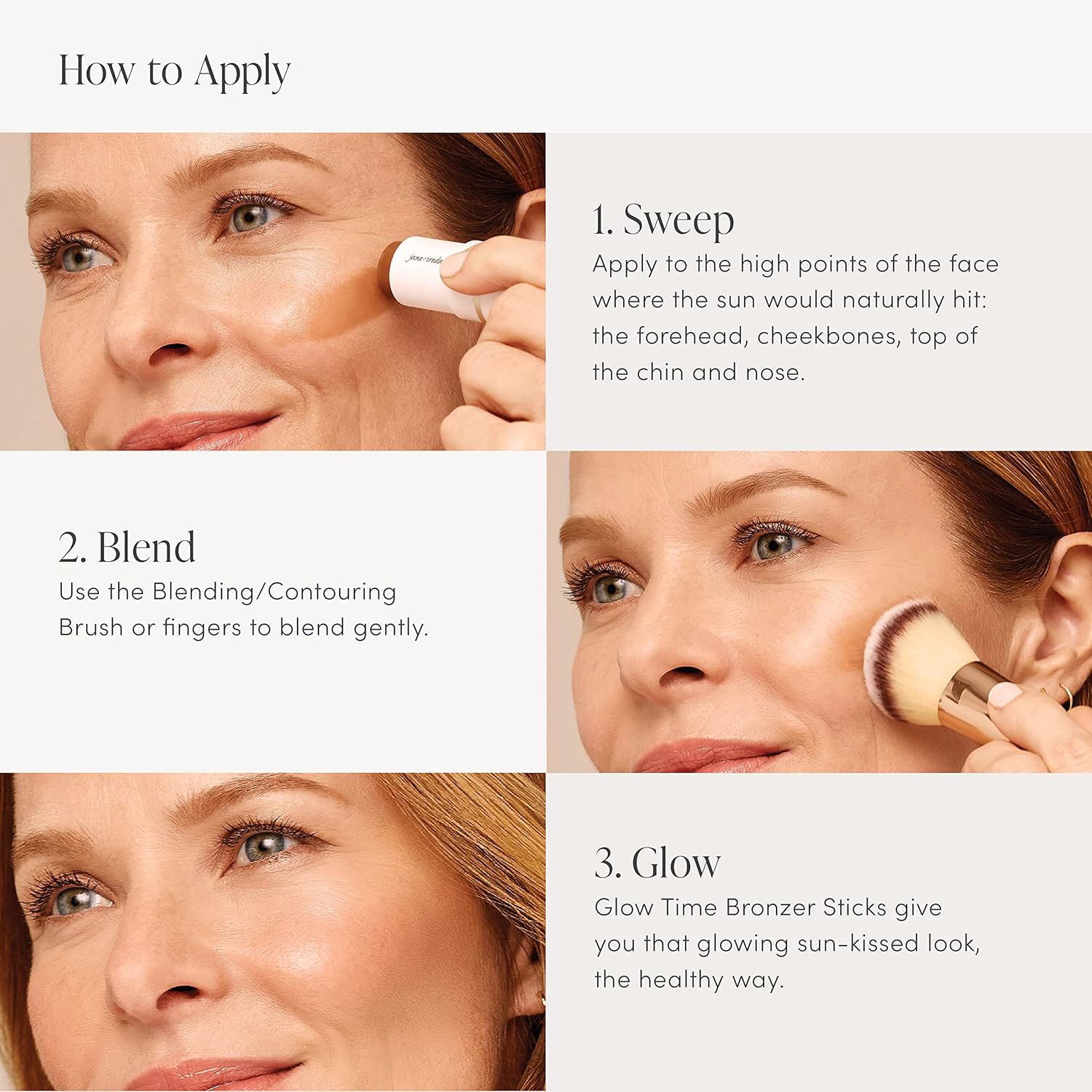 How to Apply

jane iredale

1. Sweep
Apply to the high points of the face where the sun would naturally hit: the forehead, cheekbones, top of the chin and nose.

2. Blend
Use the Blending/Contouring Brush or fingers to blend gently.

3. Glow
Glow Time Bronzer Sticks give you that glowing sun-kissed look, the healthy way.