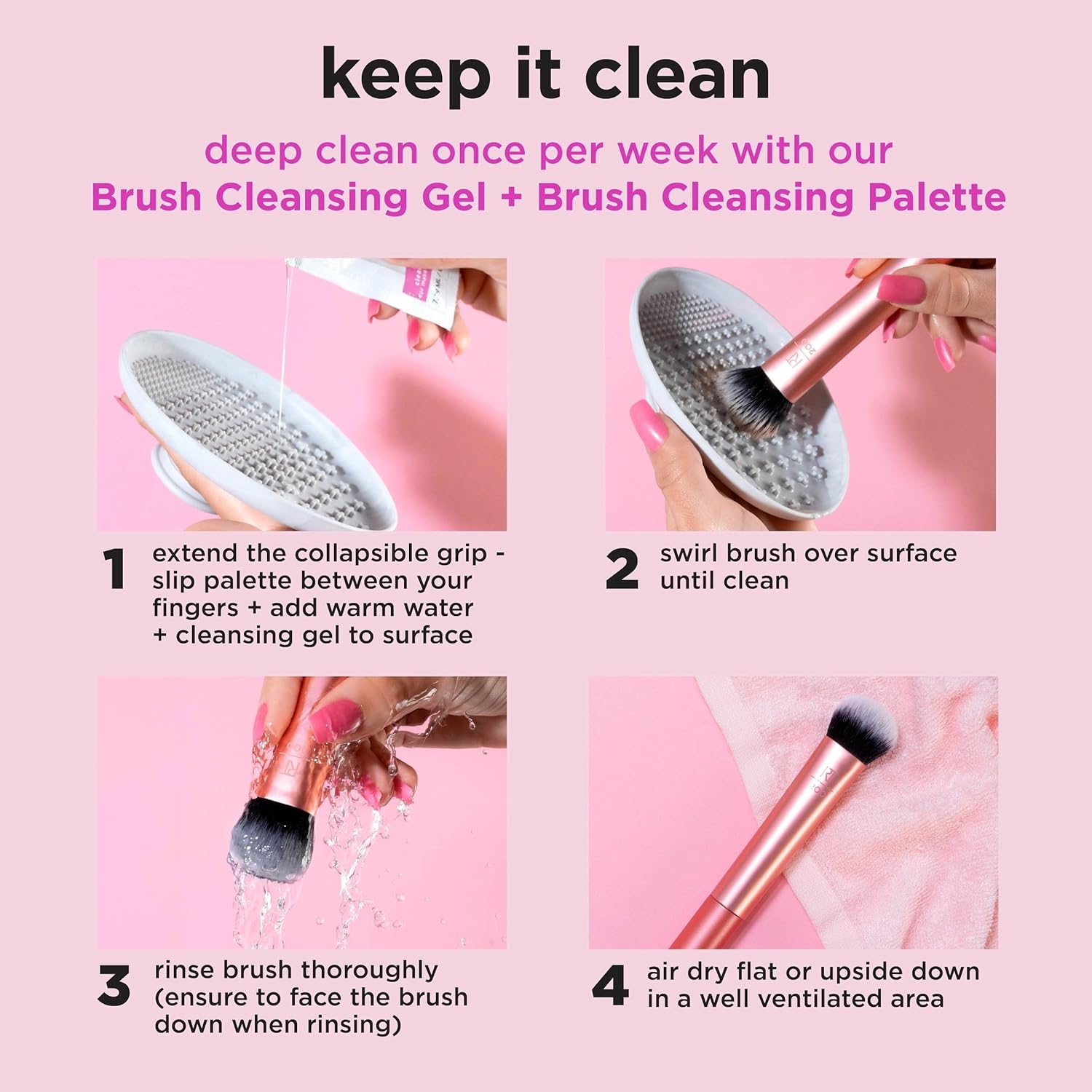 keep it clean

deep clean once per week with our
Brush Cleansing Gel + Brush Cleansing Palette

1 extend the collapsible grip - slip palette between your fingers + add warm water + cleansing gel to surface

2 swirl brush over surface until clean

3 rinse brush thoroughly (ensure to face the brush down when rinsing)

4 air dry flat or upside down in a well ventilated area